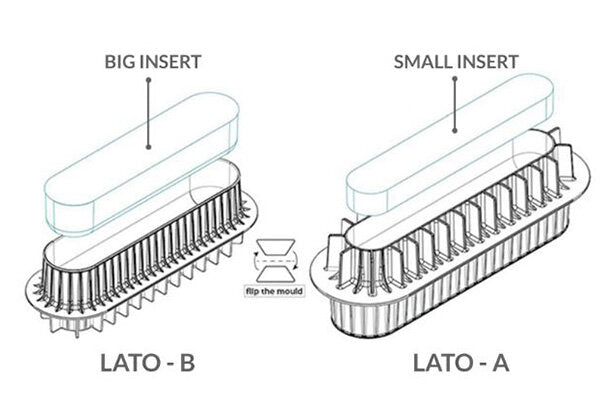 BIG INSERT

SMALL INSERT

flip the mould

LATO - B

LATO - A